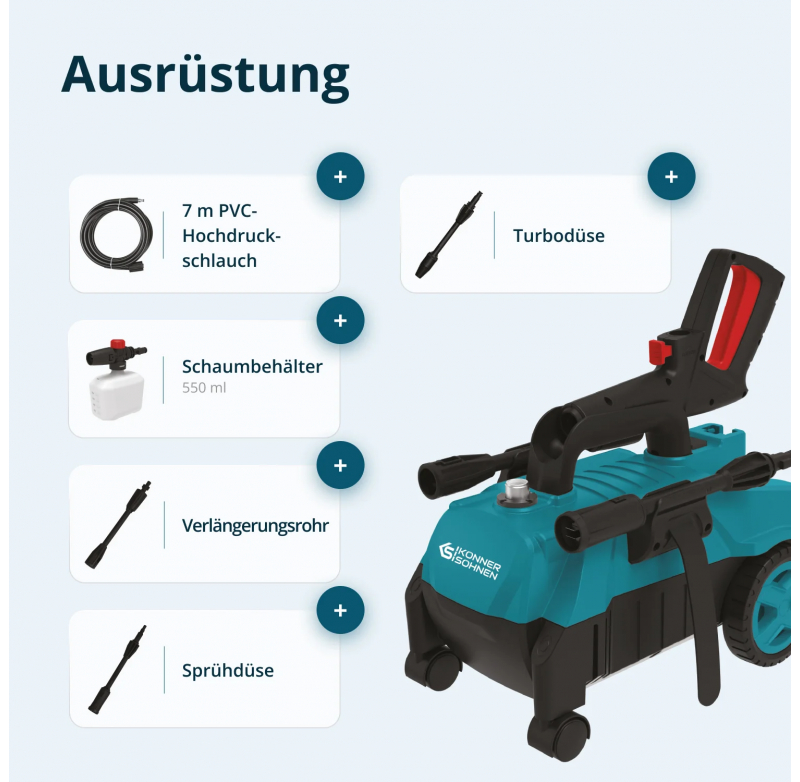 Ausrüstung

+

7 m PVC-Hochdruckschlauch

+

Turbodüse

+

Schaumbehälter
550 ml

+

Verlängerungsrohr

+

Sprühdüse

KONNER SOHNEN